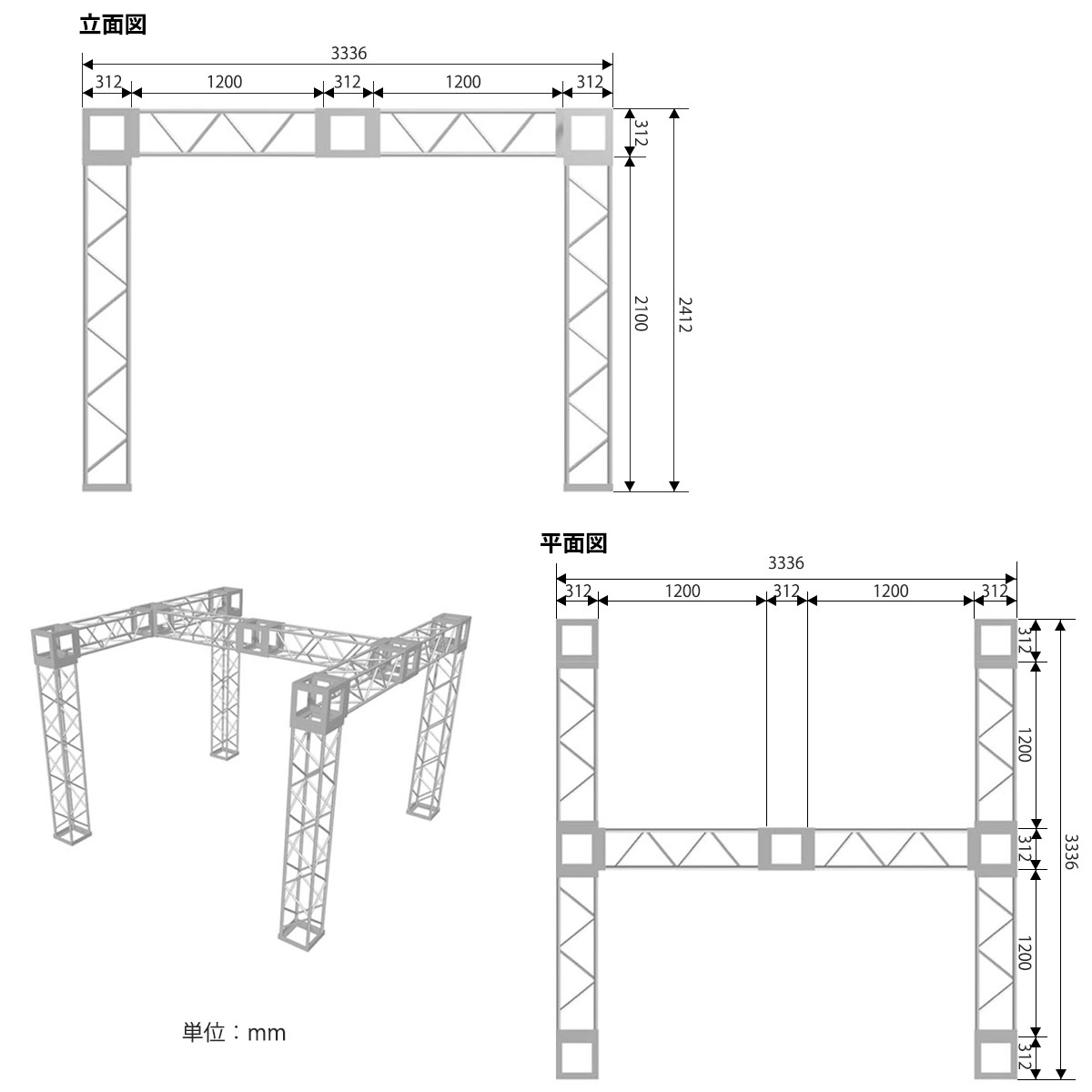 立面図

3336

312 1200 312 1200 312

312

2100

2412

平面図

3336

312 1200 312 1200 312

312

1200

312

1200

312

3336

単位：mm