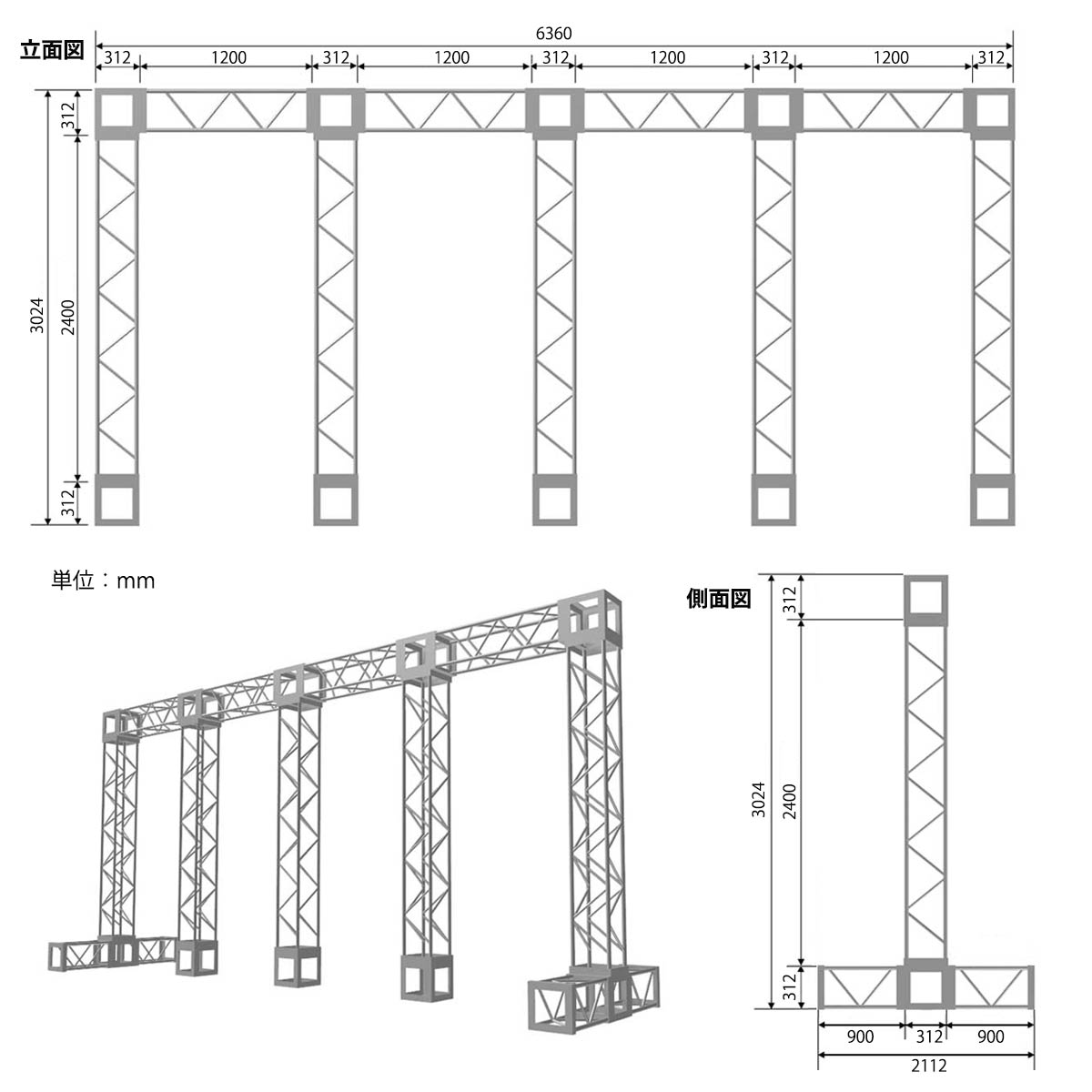 立面図

6360

312 1200 312 1200 312 1200 312 1200 312

312

3024

2400

312

単位：mm

側面図

312

3024

2400

312

900 312 900

2112